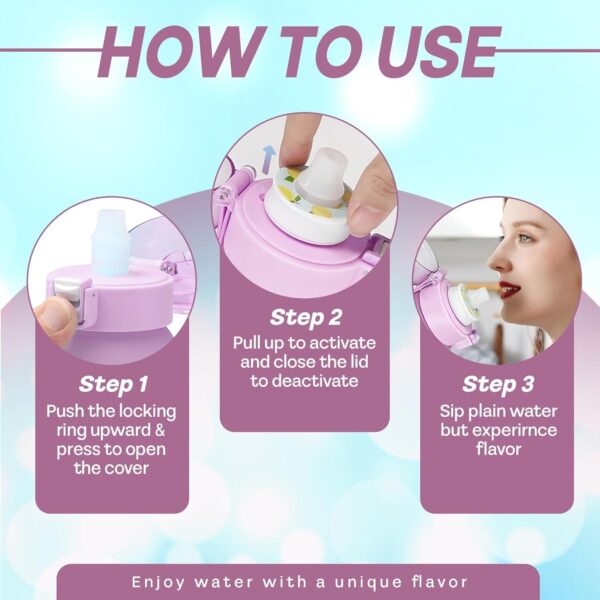 HOW TO USE

Step 1
Push the locking ring upward & press to open the cover

Step 2
Pull up to activate and close the lid to deactivate

Step 3
Sip plain water but experirnce flavor

Enjoy water with a unique flavor